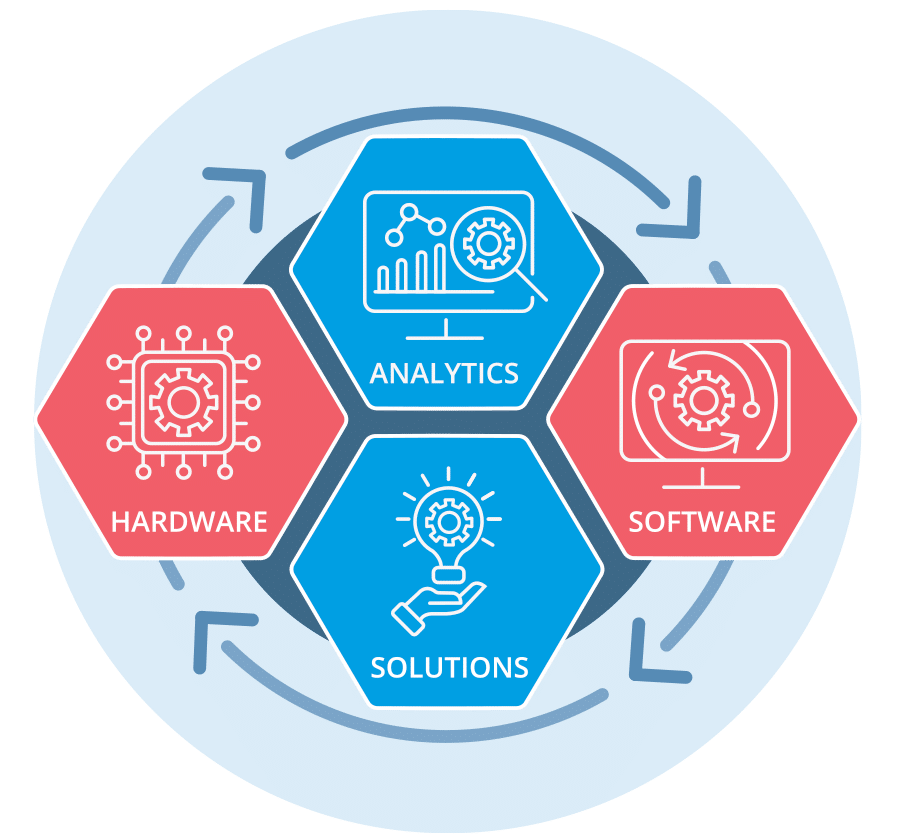 ANALYTICS

HARDWARE

SOFTWARE

SOLUTIONS